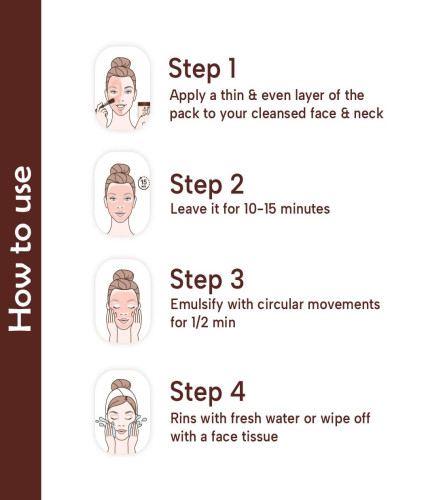 How to use

Step 1
Apply a thin & even layer of the pack to your cleansed face & neck

15

Step 2
Leave it for 10-15 minutes

Step 3
Emulsify with circular movements for 1/2 min

Step 4
Rins with fresh water or wipe off with a face tissue