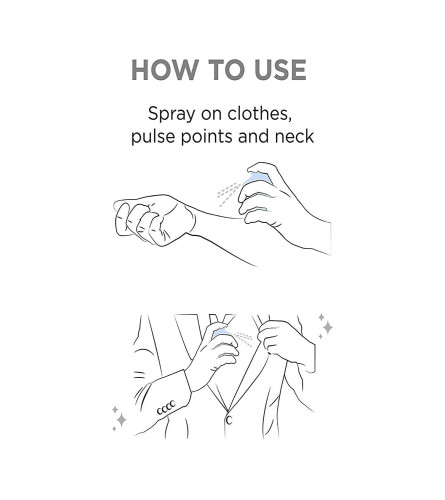 HOW TO USE

Spray on clothes, pulse points and neck