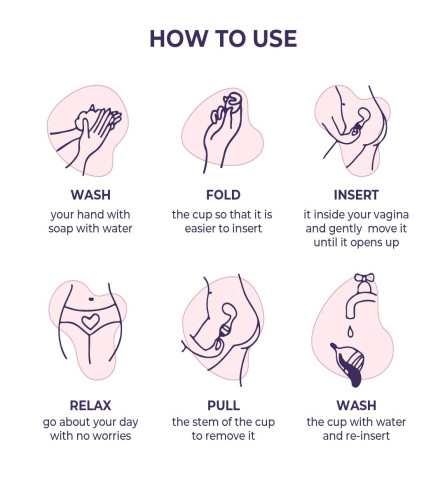 HOW TO USE

WASH
your hand with soap with water

FOLD
the cup so that it is easier to insert

INSERT
it inside your vagina and gently move it until it opens up

RELAX
go about your day with no worries

PULL
the stem of the cup to remove it

WASH
the cup with water and re-insert