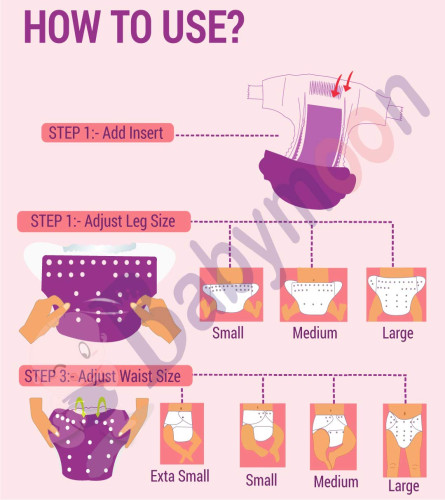 HOW TO USE?

STEP 1:- Add Insert

STEP 1:- Adjust Leg Size

Small

Medium

Large

STEP 3:- Adjust Waist Size

Exta Small

Small

Medium

Large

Babymoon