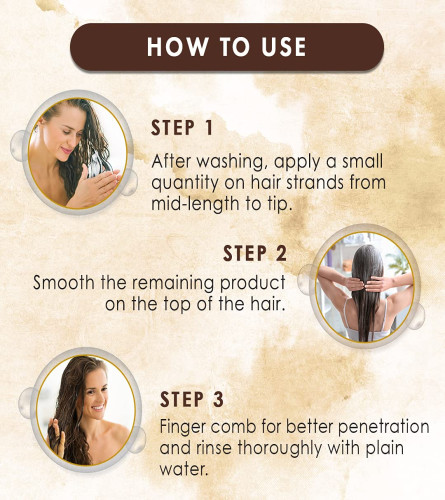 HOW TO USE

STEP 1

After washing, apply a small quantity on hair strands from mid-length to tip.

STEP 2

Smooth the remaining product on the top of the hair.

STEP 3

Finger comb for better penetration and rinse thoroughly with plain water.