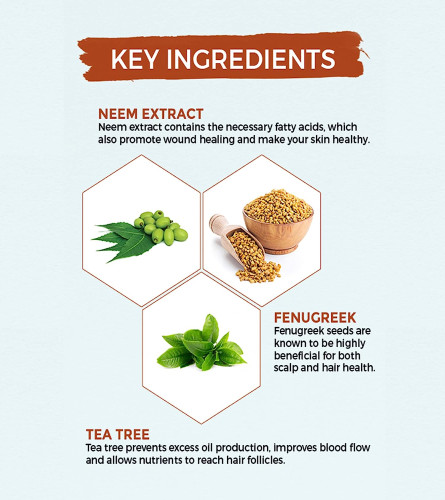 KEY INGREDIENTS

NEEM EXTRACT
Neem extract contains the necessary fatty acids, which also promote wound healing and make your skin healthy.

FENUGREEK
Fenugreek seeds are known to be highly beneficial for both scalp and hair health.

TEA TREE
Tea tree prevents excess oil production, improves blood flow and allows nutrients to reach hair follicles.