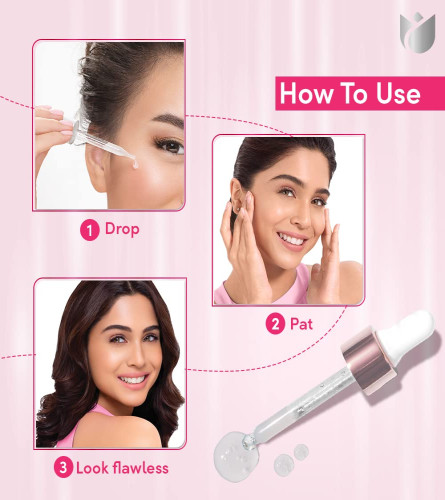 How To Use

1 Drop

2 Pat

3 Look flawless