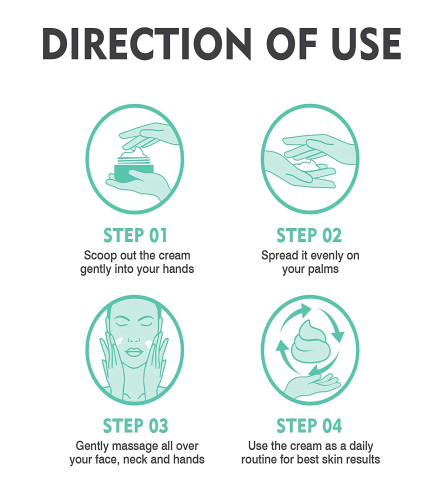 DIRECTION OF USE

STEP 01
Scoop out the cream gently into your hands

STEP 02
Spread it evenly on your palms

STEP 03
Gently massage all over your face, neck and hands

STEP 04
Use the cream as a daily routine for best skin results