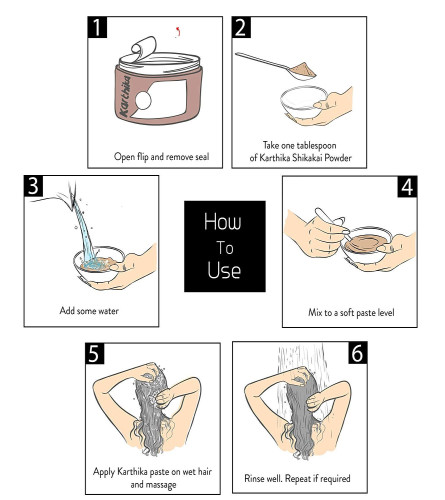 1

Karthika

Open flip and remove seal

2

Take one tablespoon of Karthika Shikakai Powder

3

Add some water

How To Use

4

Mix to a soft paste level

5

Apply Karthika paste on wet hair and massage

6

Rinse well. Repeat if required