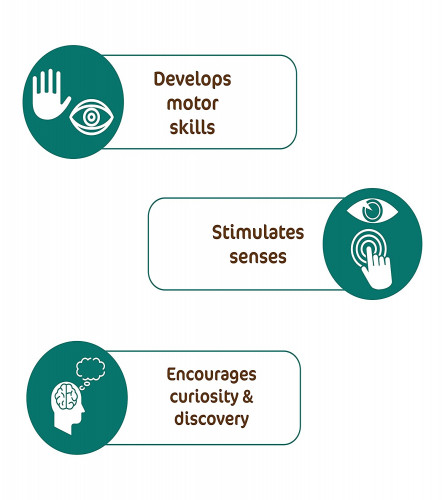 Develops motor skills

Stimulates senses

Encourages curiosity & discovery