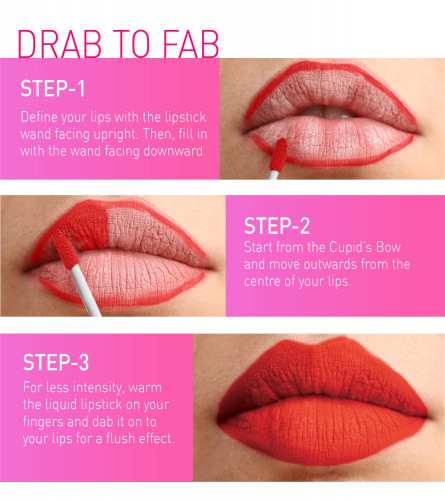 DRAB TO FAB

STEP-1

Define your lips with the lipstick wand facing upright. Then, fill in with the wand facing downward.

STEP-2

Start from the Cupid's Bow and move outwards from the centre of your lips.

STEP-3

For less intensity, warm the liquid lipstick on your fingers and dab it on to your lips for a flush effect.