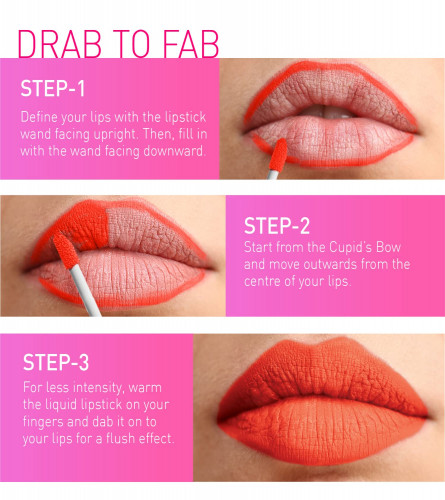 DRAB TO FAB

STEP-1

Define your lips with the lipstick wand facing upright. Then, fill in with the wand facing downward.

STEP-2

Start from the Cupid's Bow and move outwards from the centre of your lips.

STEP-3

For less intensity, warm the liquid lipstick on your fingers and dab it on to your lips for a flush effect.