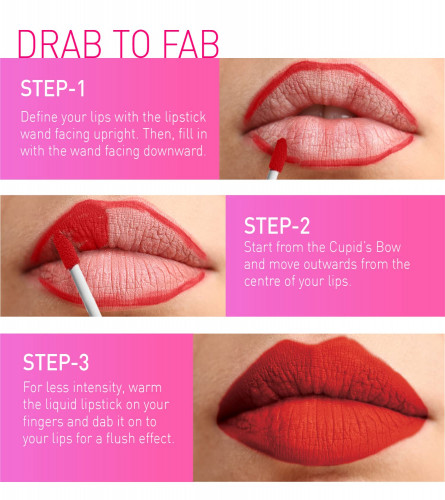 DRAB TO FAB

STEP-1

Define your lips with the lipstick wand facing upright. Then, fill in with the wand facing downward.

STEP-2

Start from the Cupid's Bow and move outwards from the centre of your lips.

STEP-3

For less intensity, warm the liquid lipstick on your fingers and dab it on to your lips for a flush effect.