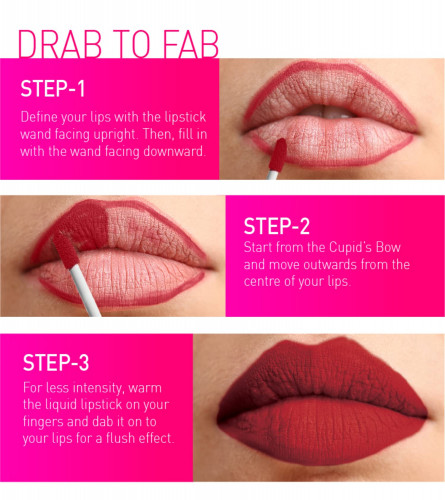 DRAB TO FAB

STEP-1

Define your lips with the lipstick wand facing upright. Then, fill in with the wand facing downward.

STEP-2

Start from the Cupid's Bow and move outwards from the centre of your lips.

STEP-3

For less intensity, warm the liquid lipstick on your fingers and dab it on to your lips for a flush effect.