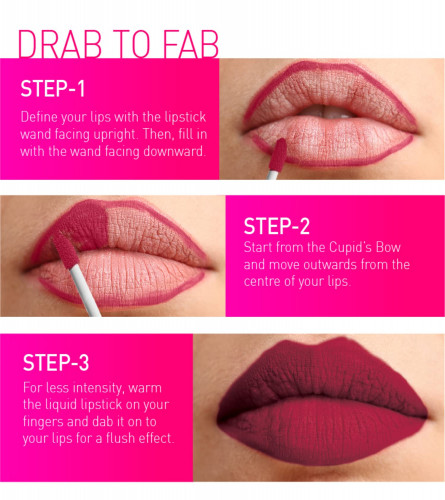 DRAB TO FAB

STEP-1

Define your lips with the lipstick wand facing upright. Then, fill in with the wand facing downward.

STEP-2

Start from the Cupid's Bow and move outwards from the centre of your lips.

STEP-3

For less intensity, warm the liquid lipstick on your fingers and dab it on to your lips for a flush effect.