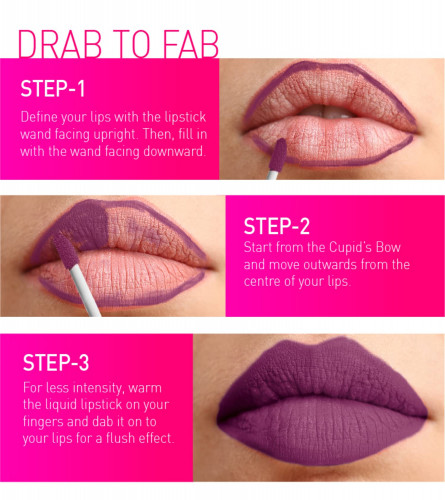 DRAB TO FAB

STEP-1

Define your lips with the lipstick wand facing upright. Then, fill in with the wand facing downward.

STEP-2

Start from the Cupid's Bow and move outwards from the centre of your lips.

STEP-3

For less intensity, warm the liquid lipstick on your fingers and dab it on to your lips for a flush effect.