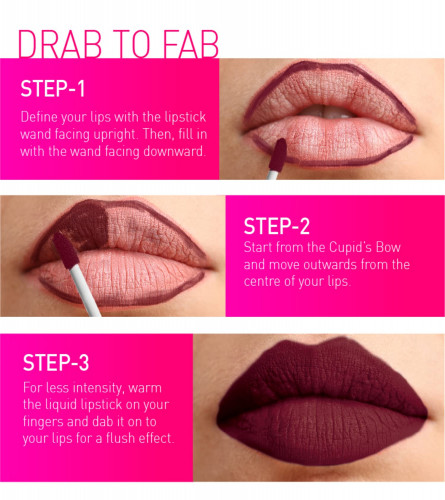 DRAB TO FAB

STEP-1

Define your lips with the lipstick wand facing upright. Then, fill in with the wand facing downward.

STEP-2

Start from the Cupid's Bow and move outwards from the centre of your lips.

STEP-3

For less intensity, warm the liquid lipstick on your fingers and dab it on to your lips for a flush effect.