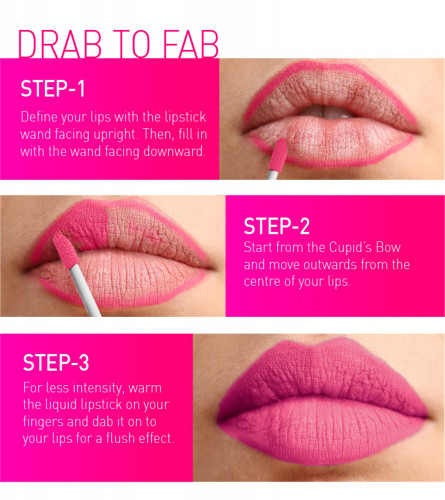 DRAB TO FAB

STEP-1

Define your lips with the lipstick wand facing upright. Then, fill in with the wand facing downward.

STEP-2

Start from the Cupid's Bow and move outwards from the centre of your lips.

STEP-3

For less intensity, warm the liquid lipstick on your fingers and dab it on to your lips for a flush effect.