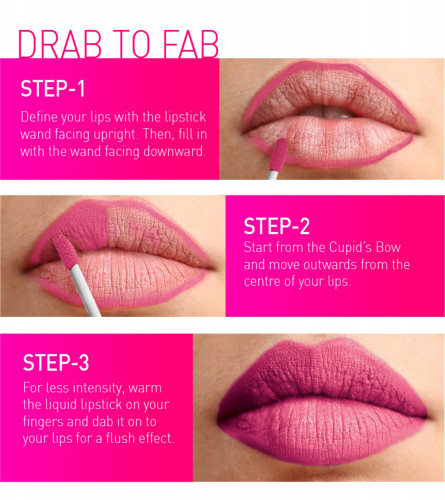 DRAB TO FAB

STEP-1

Define your lips with the lipstick wand facing upright. Then, fill in with the wand facing downward.

STEP-2

Start from the Cupid's Bow and move outwards from the centre of your lips.

STEP-3

For less intensity, warm the liquid lipstick on your fingers and dab it on to your lips for a flush effect.