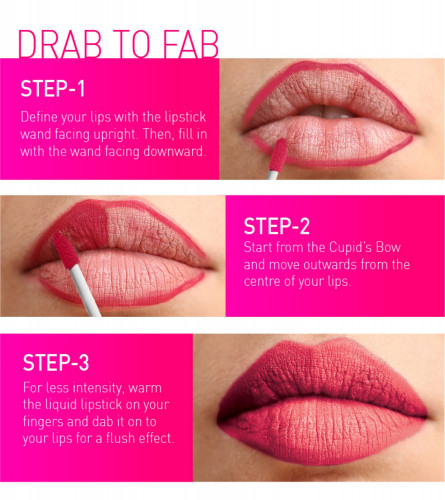 DRAB TO FAB

STEP-1

Define your lips with the lipstick wand facing upright. Then, fill in with the wand facing downward.

STEP-2

Start from the Cupid's Bow and move outwards from the centre of your lips.

STEP-3

For less intensity, warm the liquid lipstick on your fingers and dab it on to your lips for a flush effect.