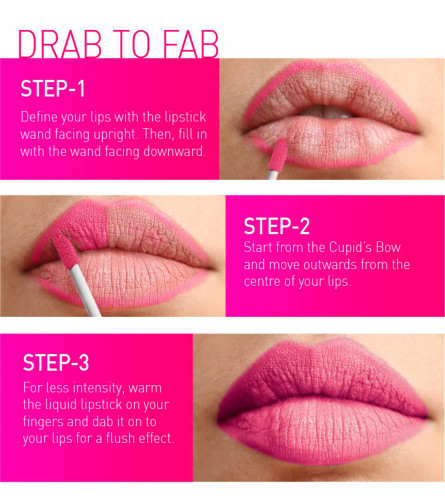 DRAB TO FAB

STEP-1

Define your lips with the lipstick wand facing upright. Then, fill in with the wand facing downward.

STEP-2

Start from the Cupid's Bow and move outwards from the centre of your lips.

STEP-3

For less intensity, warm the liquid lipstick on your fingers and dab it on to your lips for a flush effect.