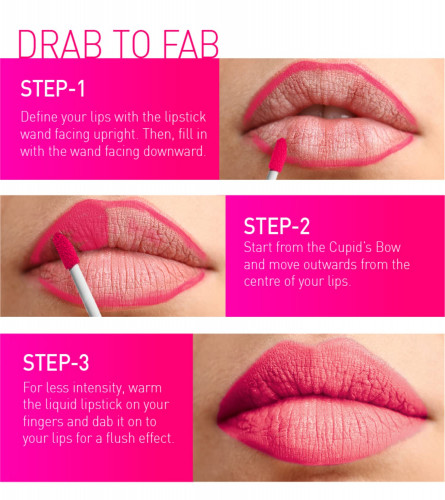 DRAB TO FAB

STEP-1

Define your lips with the lipstick wand facing upright. Then, fill in with the wand facing downward.

STEP-2

Start from the Cupid's Bow and move outwards from the centre of your lips.

STEP-3

For less intensity, warm the liquid lipstick on your fingers and dab it on to your lips for a flush effect.