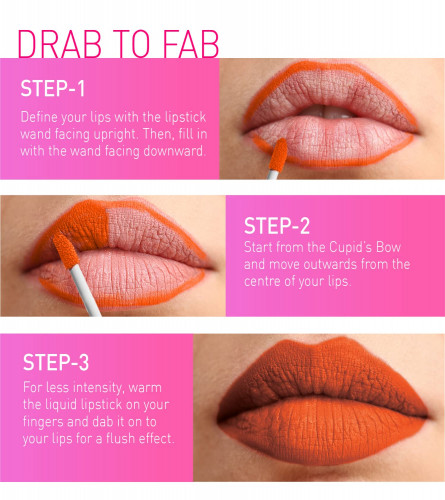 DRAB TO FAB

STEP-1

Define your lips with the lipstick wand facing upright. Then, fill in with the wand facing downward.

STEP-2

Start from the Cupid's Bow and move outwards from the centre of your lips.

STEP-3

For less intensity, warm the liquid lipstick on your fingers and dab it on to your lips for a flush effect.