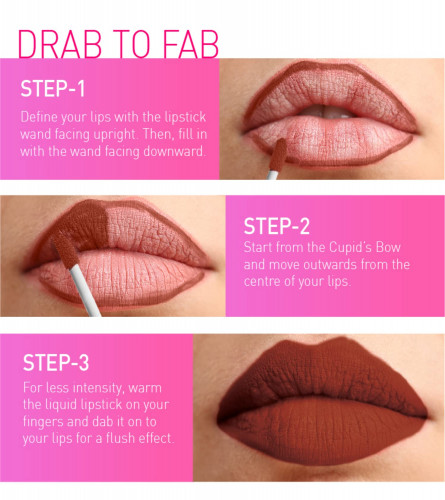 DRAB TO FAB

STEP-1

Define your lips with the lipstick wand facing upright. Then, fill in with the wand facing downward.

STEP-2

Start from the Cupid's Bow and move outwards from the centre of your lips.

STEP-3

For less intensity, warm the liquid lipstick on your fingers and dab it on to your lips for a flush effect.