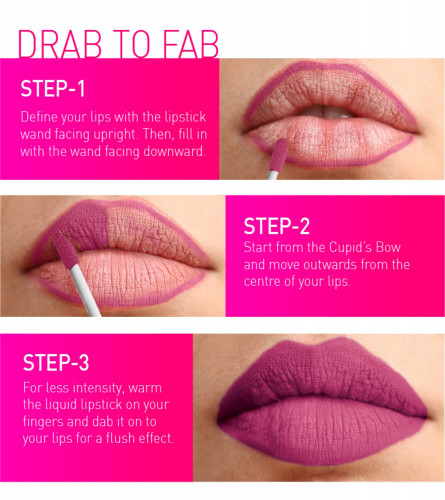 DRAB TO FAB

STEP-1

Define your lips with the lipstick wand facing upright. Then, fill in with the wand facing downward.

STEP-2

Start from the Cupid's Bow and move outwards from the centre of your lips.

STEP-3

For less intensity, warm the liquid lipstick on your fingers and dab it on to your lips for a flush effect.