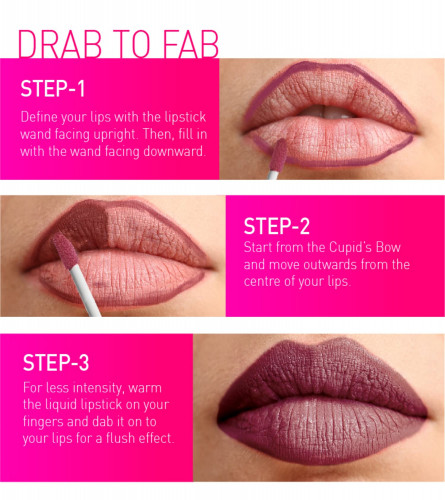 DRAB TO FAB

STEP-1

Define your lips with the lipstick wand facing upright. Then, fill in with the wand facing downward.

STEP-2

Start from the Cupid's Bow and move outwards from the centre of your lips.

STEP-3

For less intensity, warm the liquid lipstick on your fingers and dab it on to your lips for a flush effect.