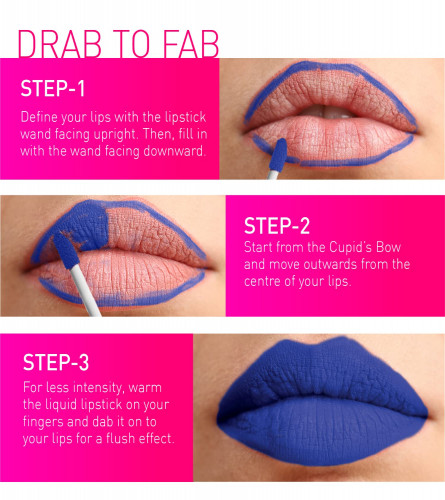 DRAB TO FAB

STEP-1

Define your lips with the lipstick wand facing upright. Then, fill in with the wand facing downward.

STEP-2

Start from the Cupid's Bow and move outwards from the centre of your lips.

STEP-3

For less intensity, warm the liquid lipstick on your fingers and dab it on to your lips for a flush effect.