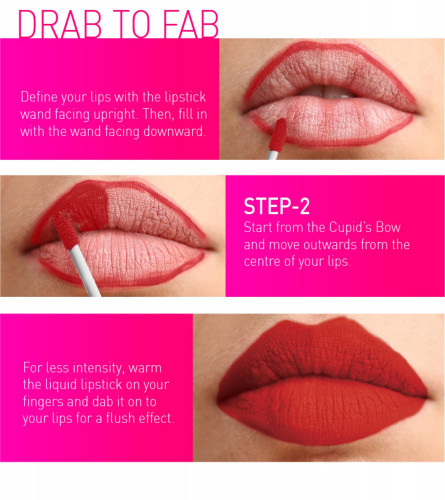 DRAB TO FAB

Define your lips with the lipstick wand facing upright. Then, fill in with the wand facing downward.

STEP-2
Start from the Cupid's Bow and move outwards from the centre of your lips.

For less intensity, warm the liquid lipstick on your fingers and dab it on to your lips for a flush effect.