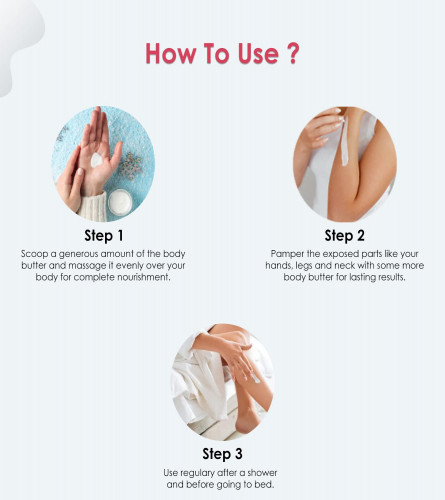 How To Use ?

Step 1

Scoop a generous amount of the body butter and massage it evenly over your body for complete nourishment.

Step 2

Pamper the exposed parts like your hands, legs and neck with some more body butter for lasting results.

Step 3

Use regulary after a shower and before going to bed.