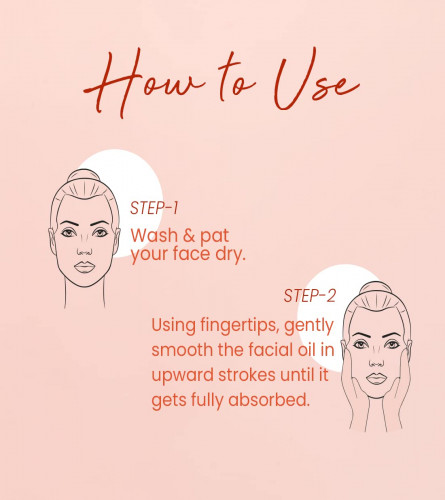 How to Use

STEP-1

Wash & pat your face dry.

STEP-2

Using fingertips, gently smooth the facial oil in upward strokes until it gets fully absorbed.