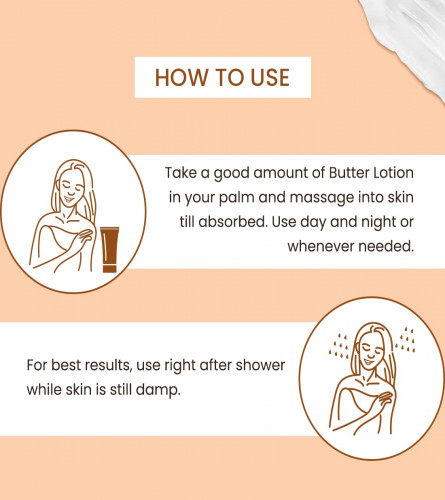 HOW TO USE

Take a good amount of Butter Lotion in your palm and massage into skin till absorbed. Use day and night or whenever needed.

For best results, use right after shower while skin is still damp.