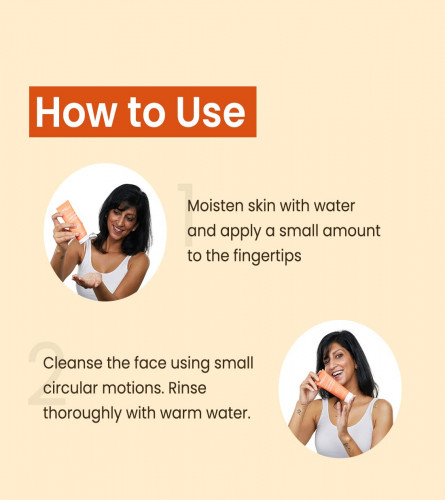 How to Use

1

Moisten skin with water and apply a small amount to the fingertips

2

Cleanse the face using small circular motions. Rinse thoroughly with warm water.