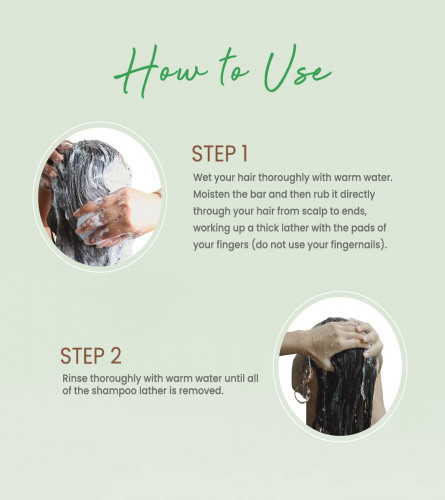 How to Use

STEP 1

Wet your hair thoroughly with warm water. Moisten the bar and then rub it directly through your hair from scalp to ends, working up a thick lather with the pads of your fingers (do not use your fingernails).

STEP 2

Rinse thoroughly with warm water until all of the shampoo lather is removed.