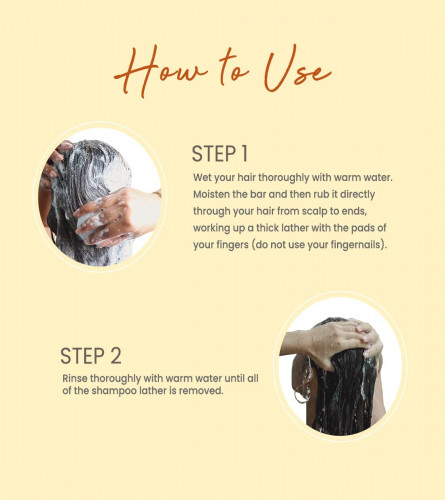 How to Use

STEP 1
Wet your hair thoroughly with warm water. Moisten the bar and then rub it directly through your hair from scalp to ends, working up a thick lather with the pads of your fingers (do not use your fingernails).

STEP 2
Rinse thoroughly with warm water until all of the shampoo lather is removed.