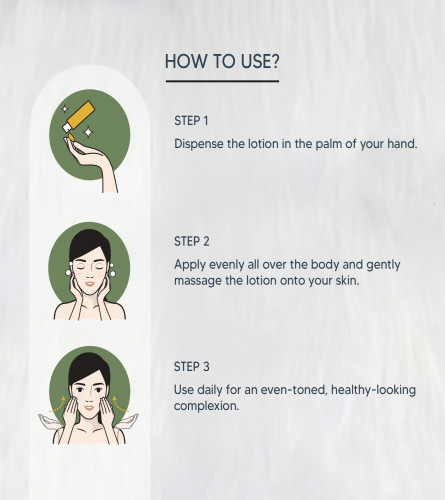 HOW TO USE?

STEP 1

Dispense the lotion in the palm of your hand.

STEP 2

Apply evenly all over the body and gently massage the lotion onto your skin.

STEP 3

Use daily for an even-toned, healthy-looking complexion.