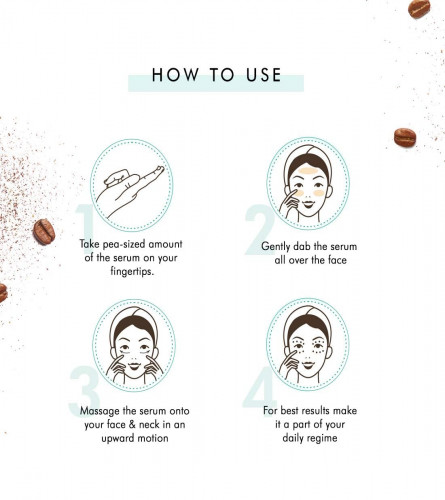 HOW TO USE

1
Take pea-sized amount of the serum on your fingertips.

2
Gently dab the serum all over the face

3
Massage the serum onto your face & neck in an upward motion

4
For best results make it a part of your daily regime