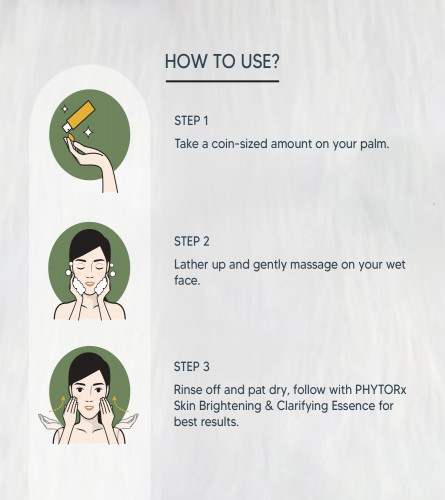 HOW TO USE?

STEP 1

Take a coin-sized amount on your palm.

STEP 2

Lather up and gently massage on your wet face.

STEP 3

Rinse off and pat dry, follow with PHYTORx Skin Brightening & Clarifying Essence for best results.