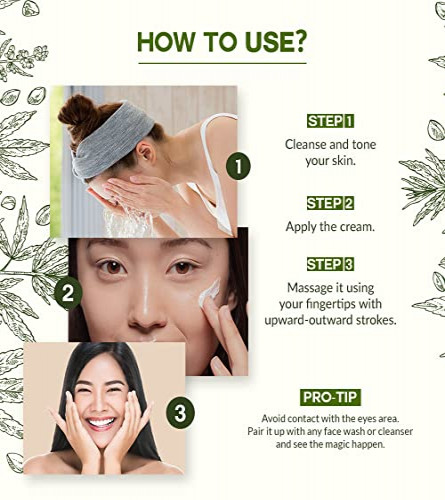 HOW TO USE?

1

2

3

STEP 1
Cleanse and tone your skin.

STEP 2
Apply the cream.

STEP 3
Massage it using your fingertips with upward-outward strokes.

PRO-TIP
Avoid contact with the eyes area. Pair it up with any face wash or cleanser and see the magic happen.