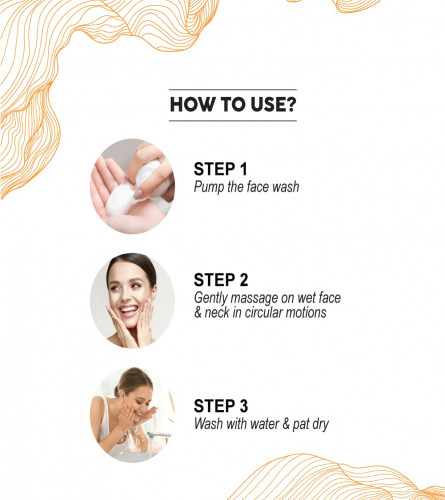 HOW TO USE?

STEP 1
Pump the face wash

STEP 2
Gently massage on wet face & neck in circular motions

STEP 3
Wash with water & pat dry