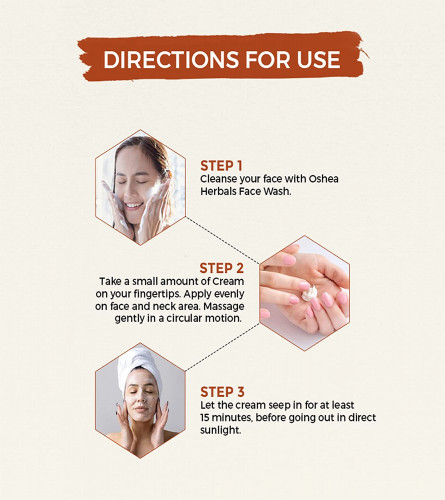 DIRECTIONS FOR USE

STEP 1
Cleanse your face with Oshea Herbals Face Wash.

STEP 2
Take a small amount of Cream on your fingertips. Apply evenly on face and neck area. Massage gently in a circular motion.

STEP 3
Let the cream seep in for at least 15 minutes, before going out in direct sunlight.