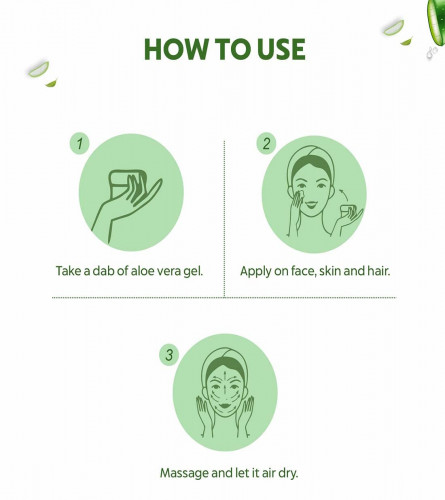 HOW TO USE

1

Take a dab of aloe vera gel.

2

Apply on face, skin and hair.

3

Massage and let it air dry.