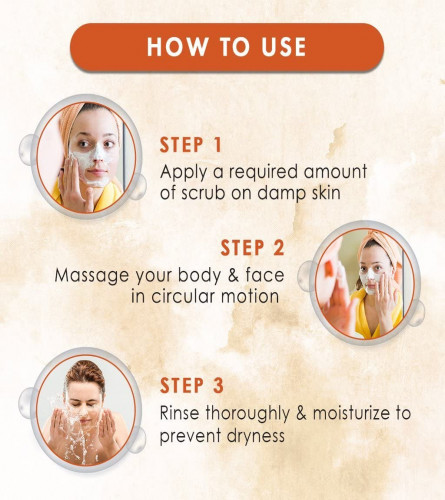 HOW TO USE

STEP 1
Apply a required amount of scrub on damp skin

STEP 2
Massage your body & face in circular motion

STEP 3
Rinse thoroughly & moisturize to prevent dryness